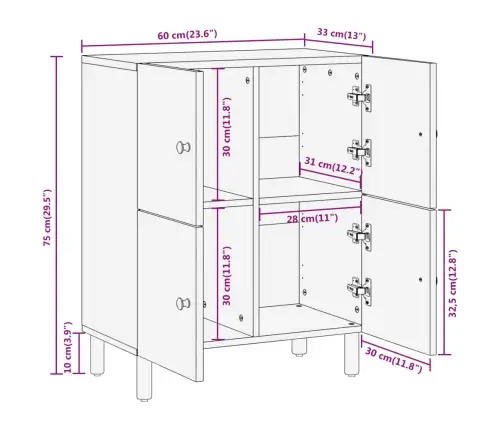 60 cm(23.6")
33 cm(13")
75 cm(29.5")
30 cm(11.8")
31 cm(12.2")
28 cm(11")
30 cm(11.8")
32,5 cm(12.8")
10 cm(3.9")
30 cm(11.8")