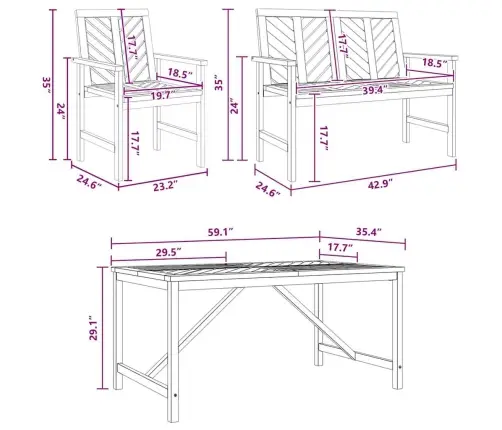 35"
24"
17.7"
18.5"
19.7"
17.7"
24.6"
23.2"

35"
24"
17.7"
18.5"
39.4"
17.7"
24.6"
42.9"

59.1"
35.4"
29.5"
17.7"
29.1"