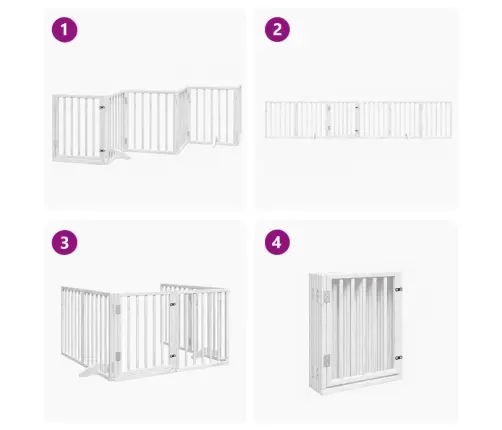 1

2

3

4