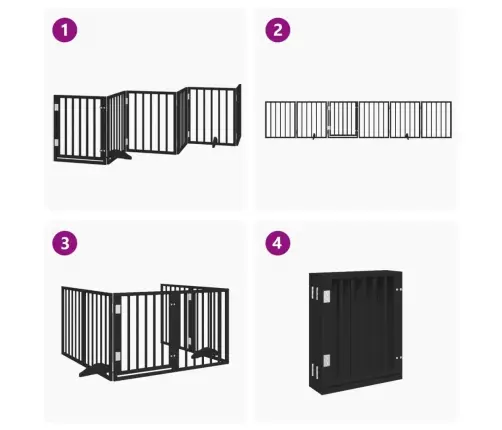 1

2

3

4