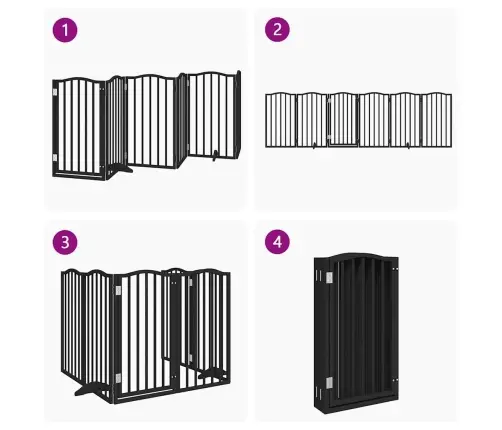 1

2

3

4