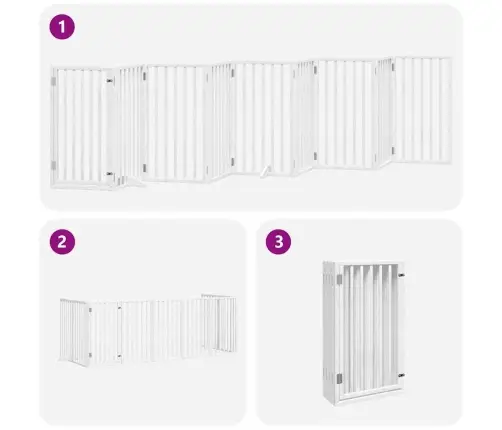 1

2

3