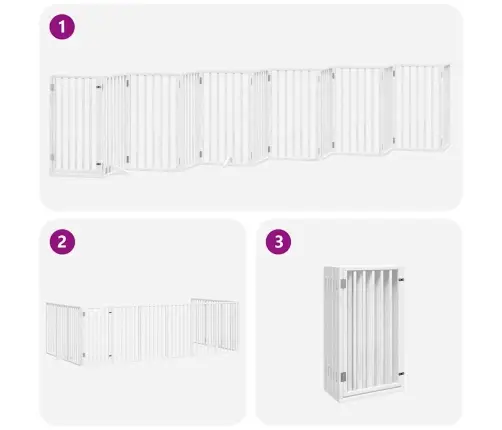 1

2

3