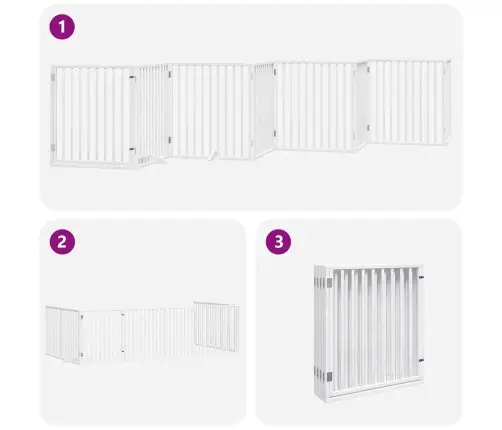 1

2

3