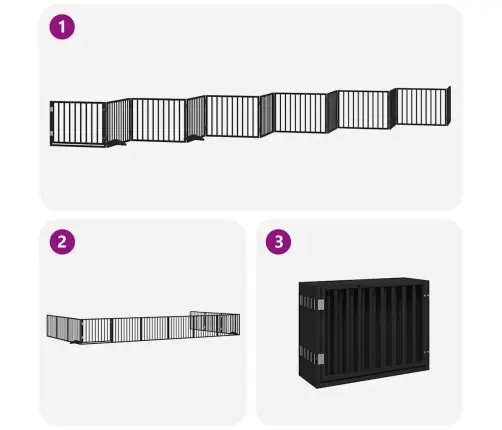 1

2

3