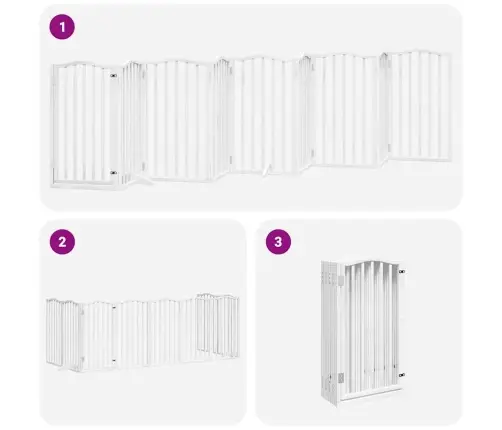 1

2

3