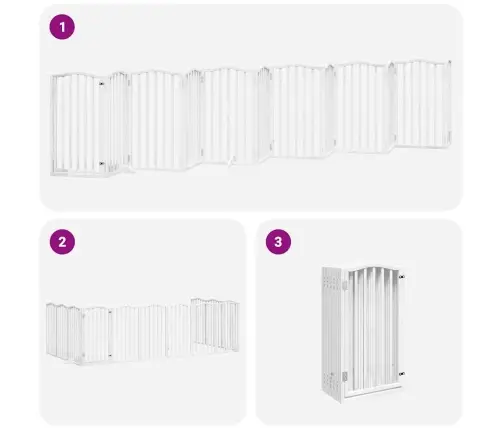 1

2

3