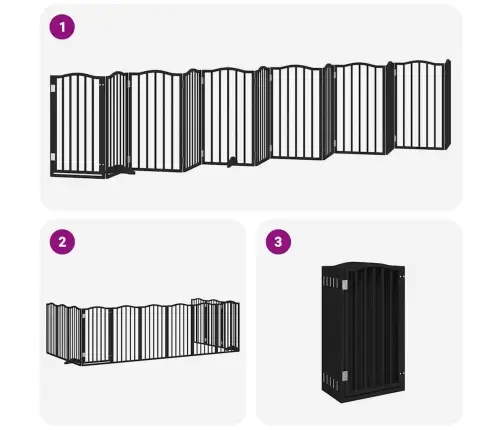 1

2

3