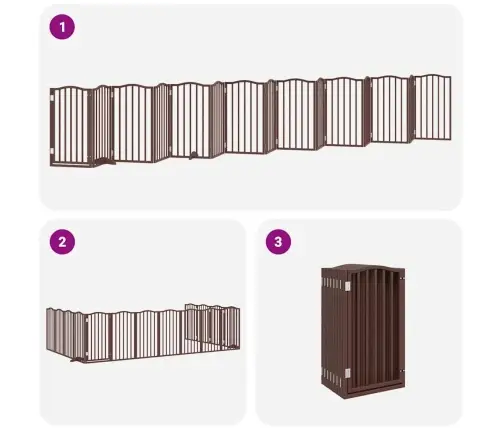 1

2

3