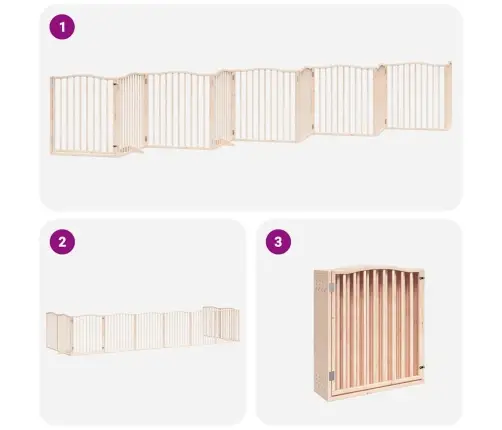 1

2

3