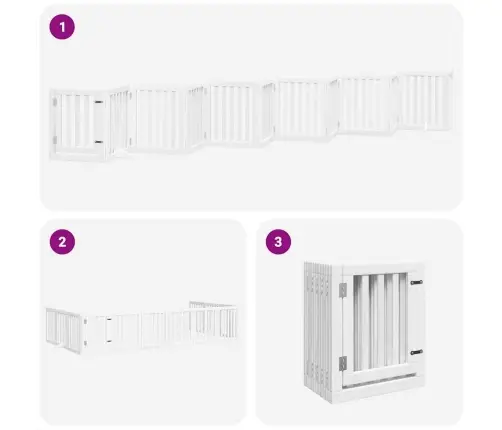 1

2

3