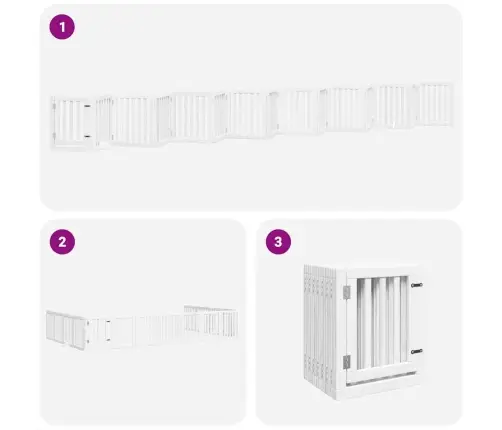 1

2

3