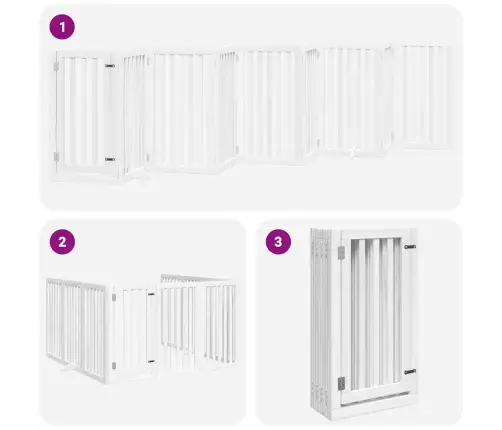 1

2

3