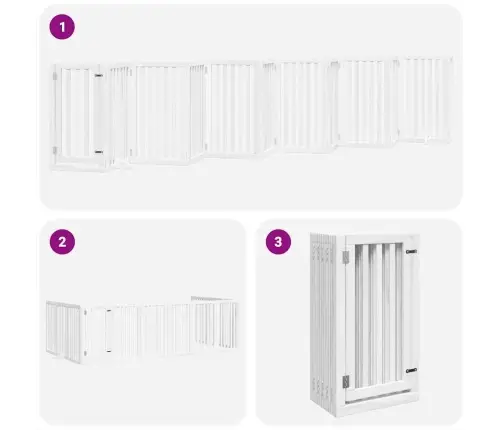 1

2

3