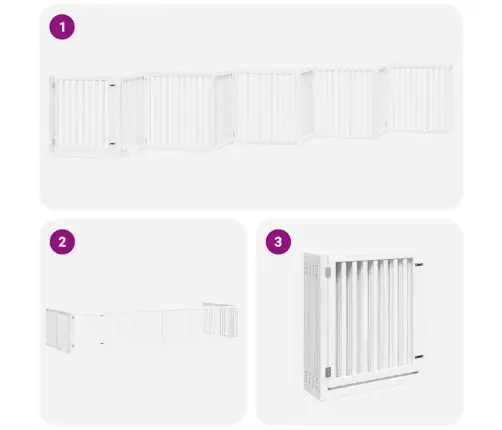 1

2

3