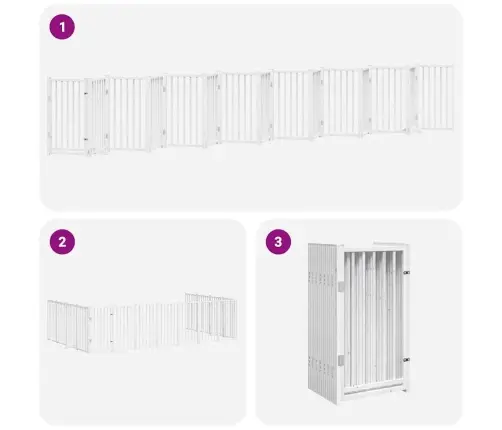 1

2

3