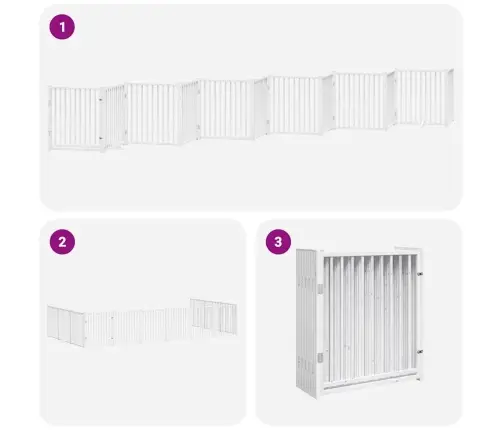 1

2

3