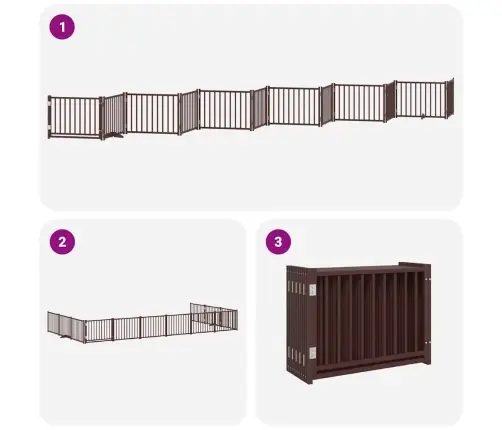 1

2

3