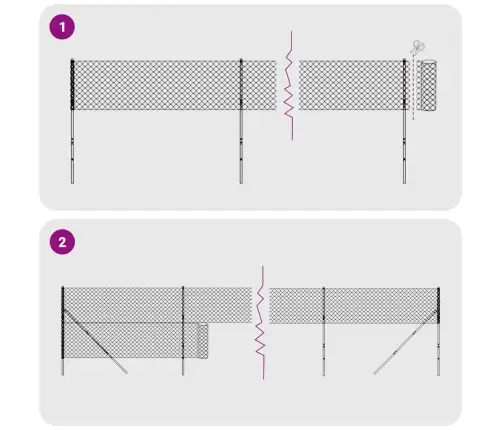 1

2