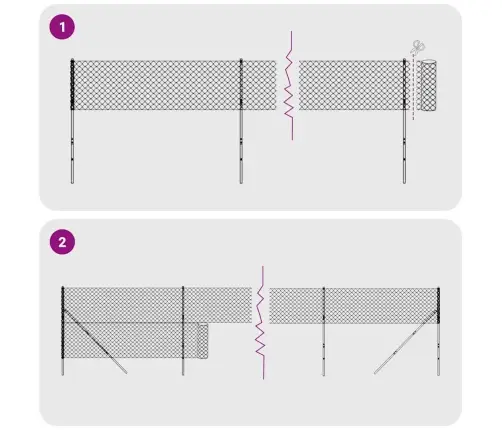 1

2