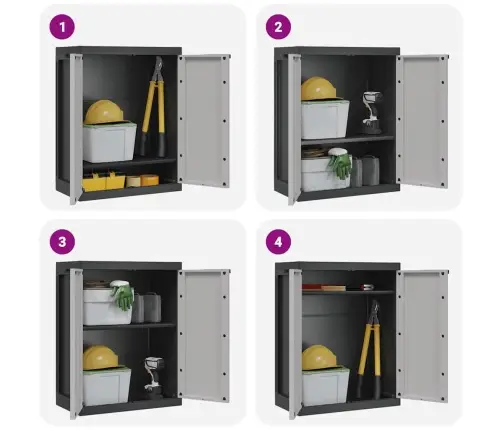 1

2

3

4