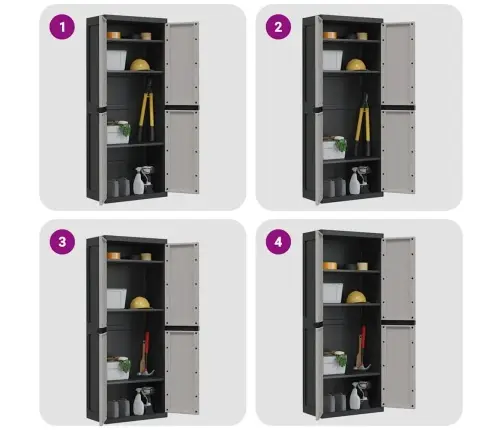 1

2

3

4