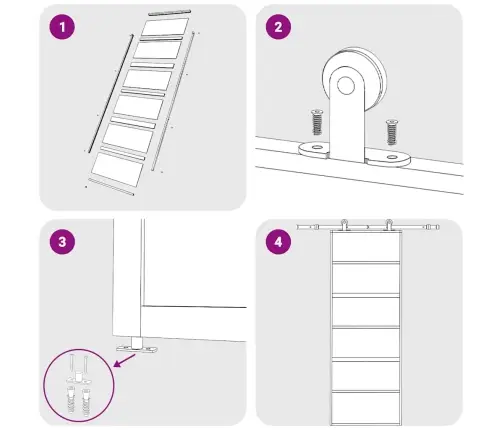 1

2

3

4