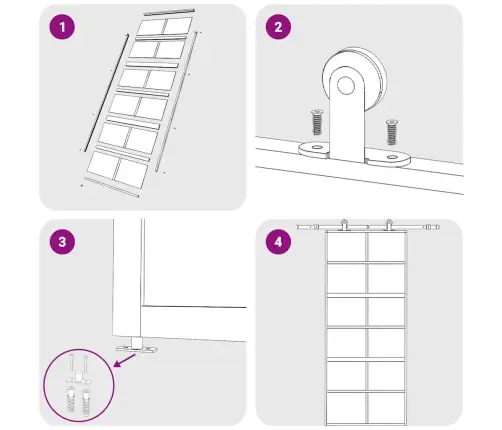 1

2

3

4