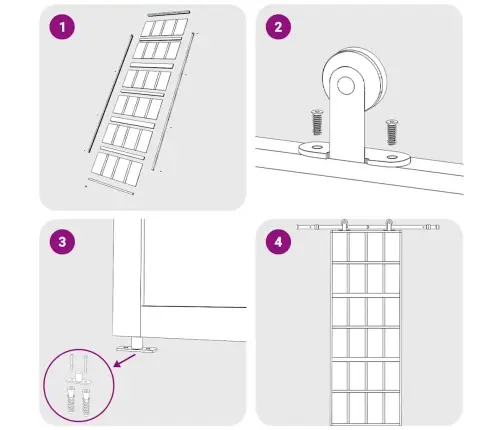 1

2

3

4