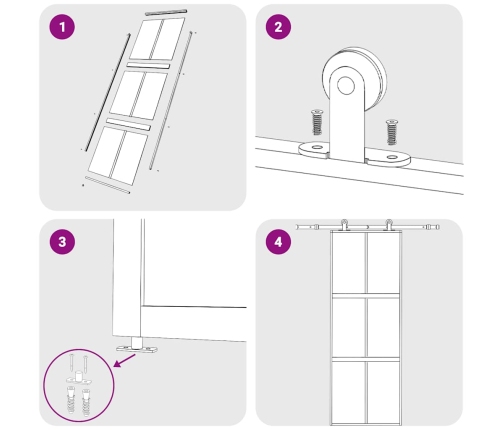 1

2

3

4