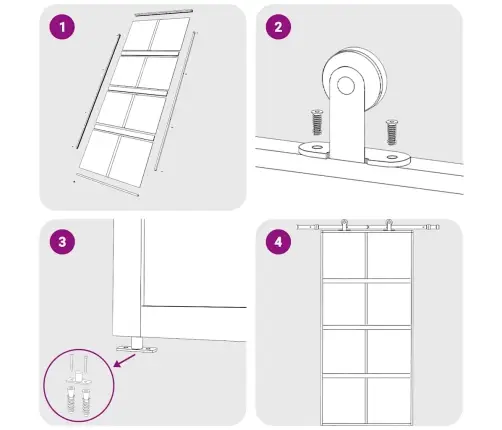 1

2

3

4