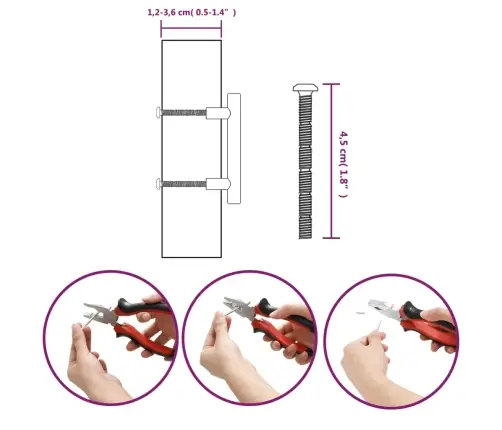 1,2-3,6 cm( 0.5-1.4" )

4,5 cm( 1.8" )