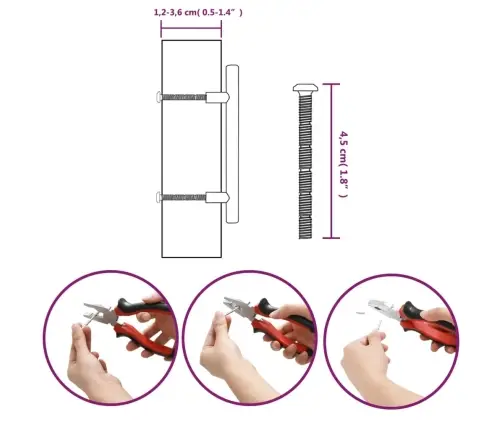 1,2-3,6 cm( 0.5-1.4" )

4,5 cm( 1.8" )