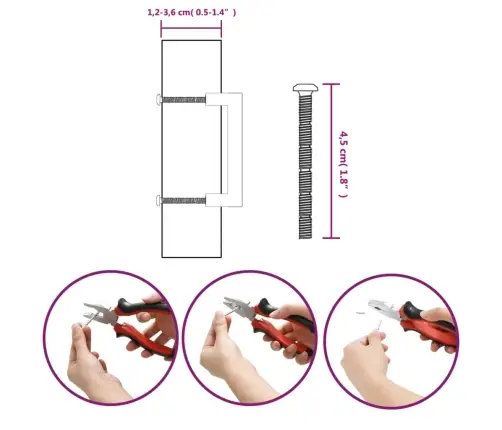 1,2-3,6 cm( 0.5-1.4" )

4,5 cm( 1.8" )