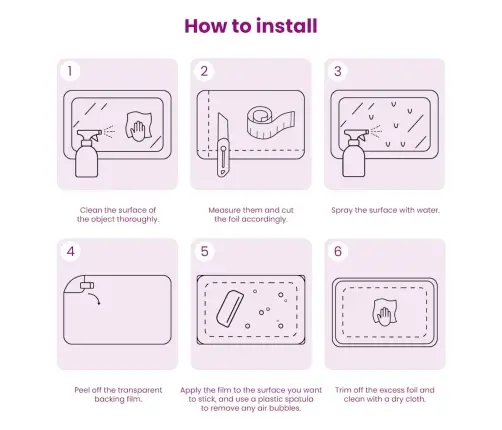 How to install

1

Clean the surface of the object thoroughly.

2

Measure them and cut the foil accordingly.

3

Spray the surface with water.

4

Peel off the transparent backing film.

5

Apply the film to the surface you want to stick, and use a plastic spatula to remove any air bubbles.

6

Trim off the excess foil and clean with a dry cloth.