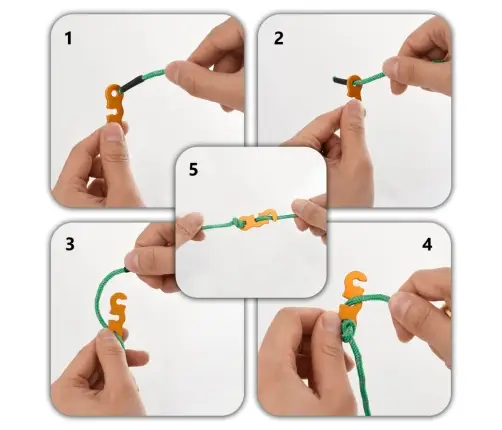 1

2

5

3

4