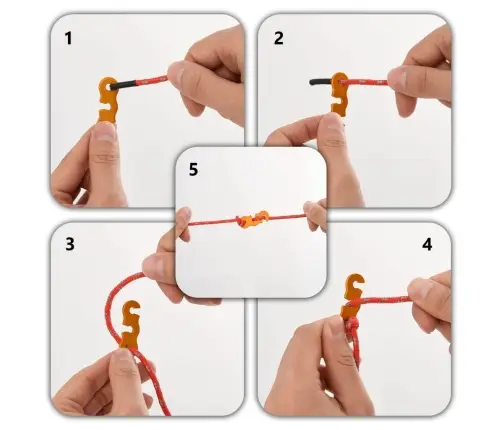 1

2

5

3

4