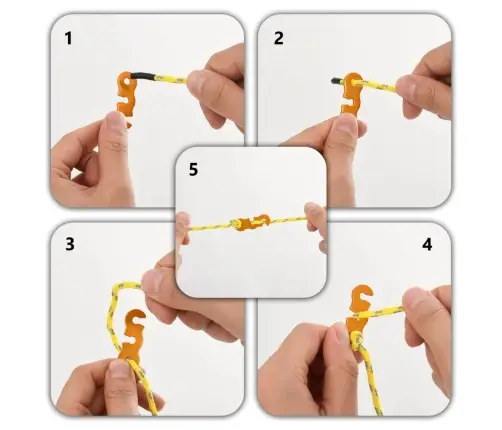 1

2

5

3

4