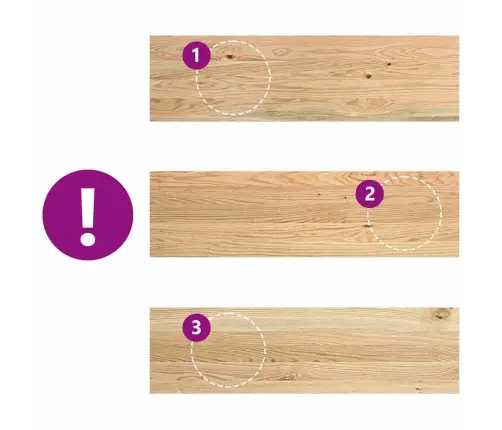 1

!

2

3