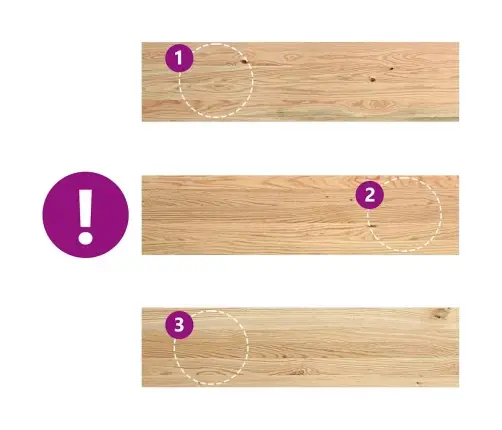 1

!

2

3