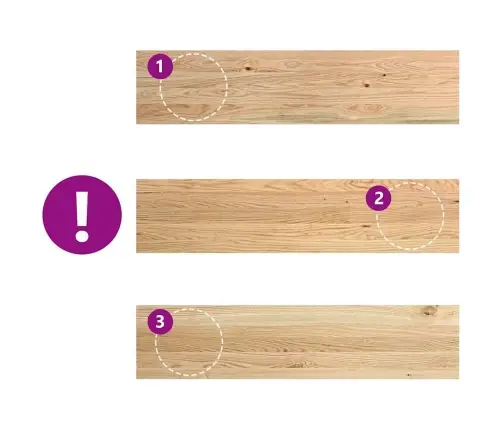 1

!

2

3