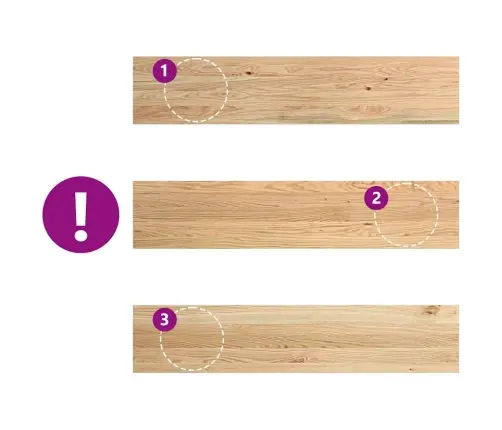 1

!

2

3