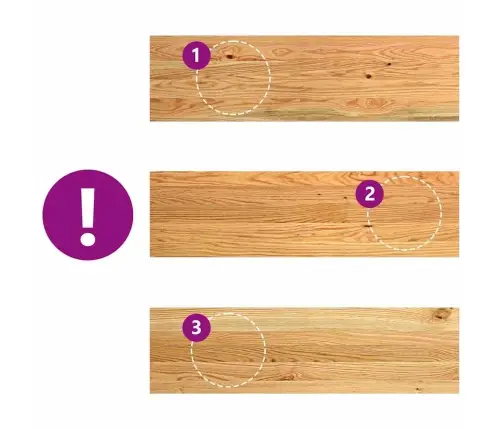 1

!

2

3