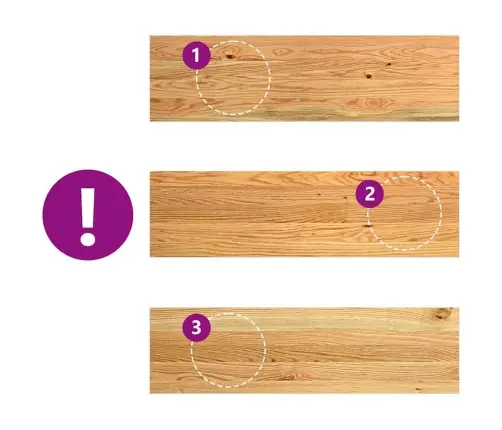 1

!

2

3