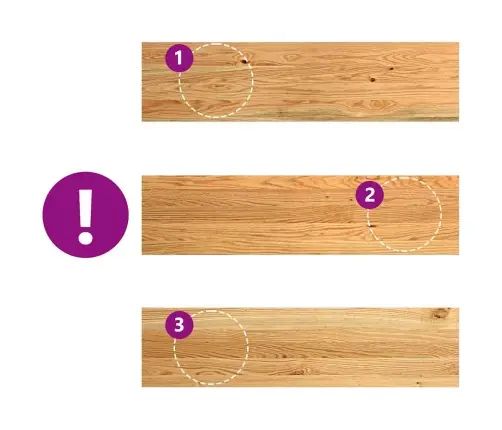 1

!

2

3