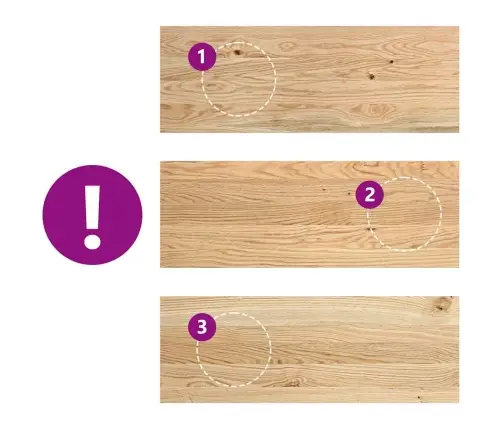 1

!

2

3