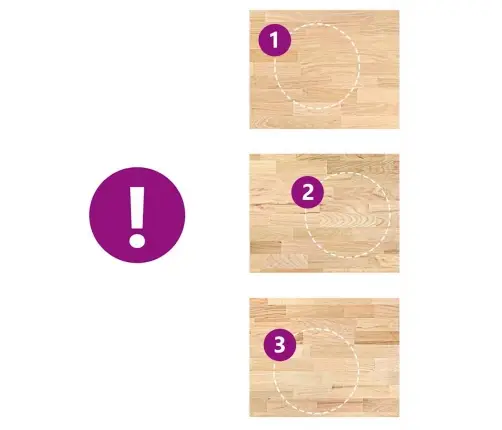 !

1

2

3