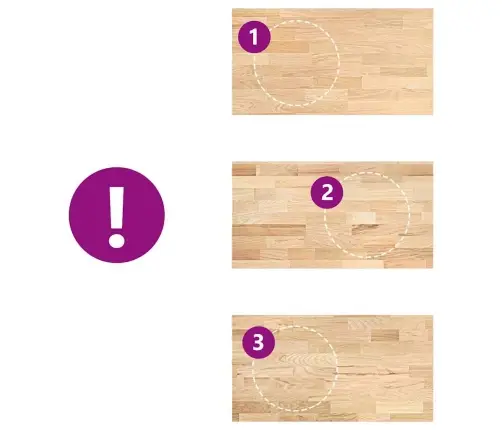 !
1
2
3