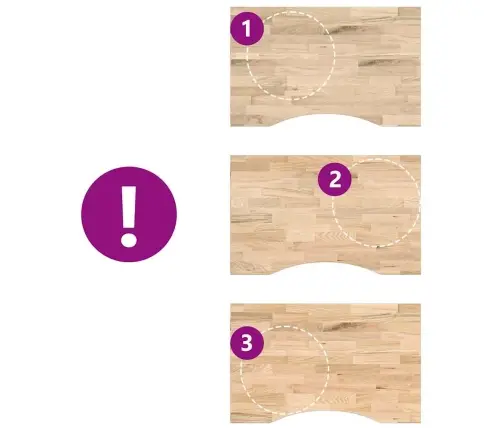 !
1
2
3