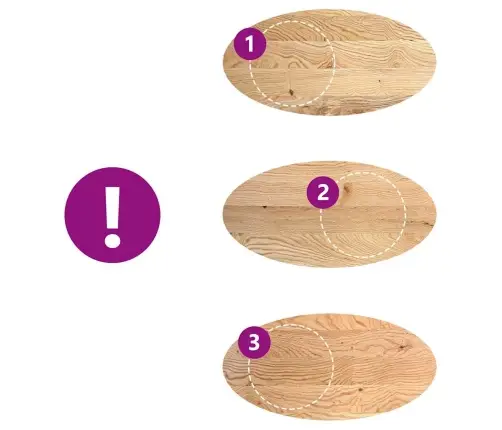 1

!

2

3